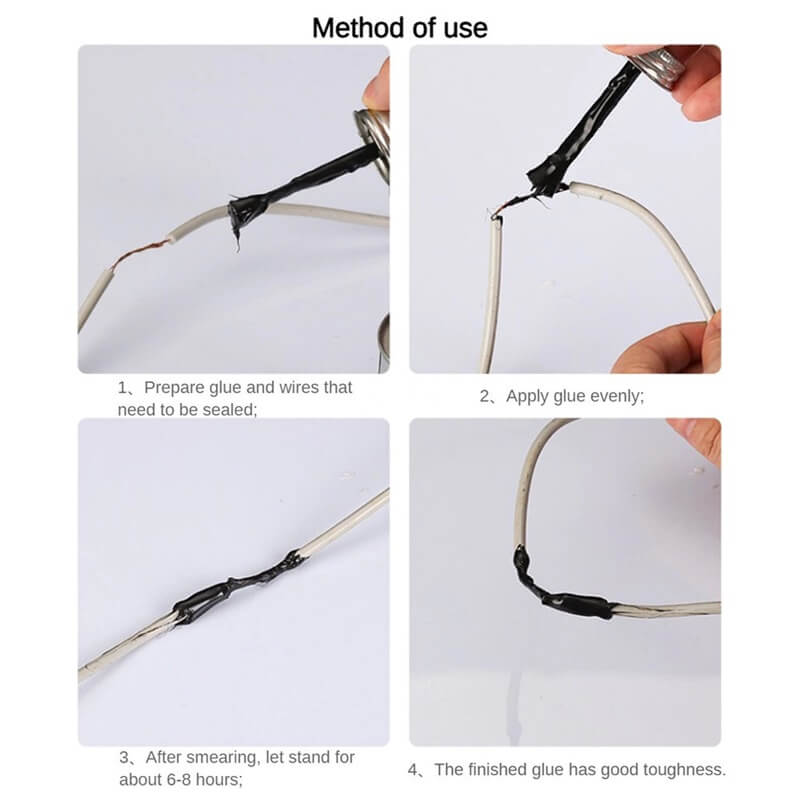 Method of use

1、Prepare glue and wires that need to be sealed;

2、Apply glue evenly;

3、After smearing, let stand for about 6-8 hours;

4、The finished glue has good toughness.